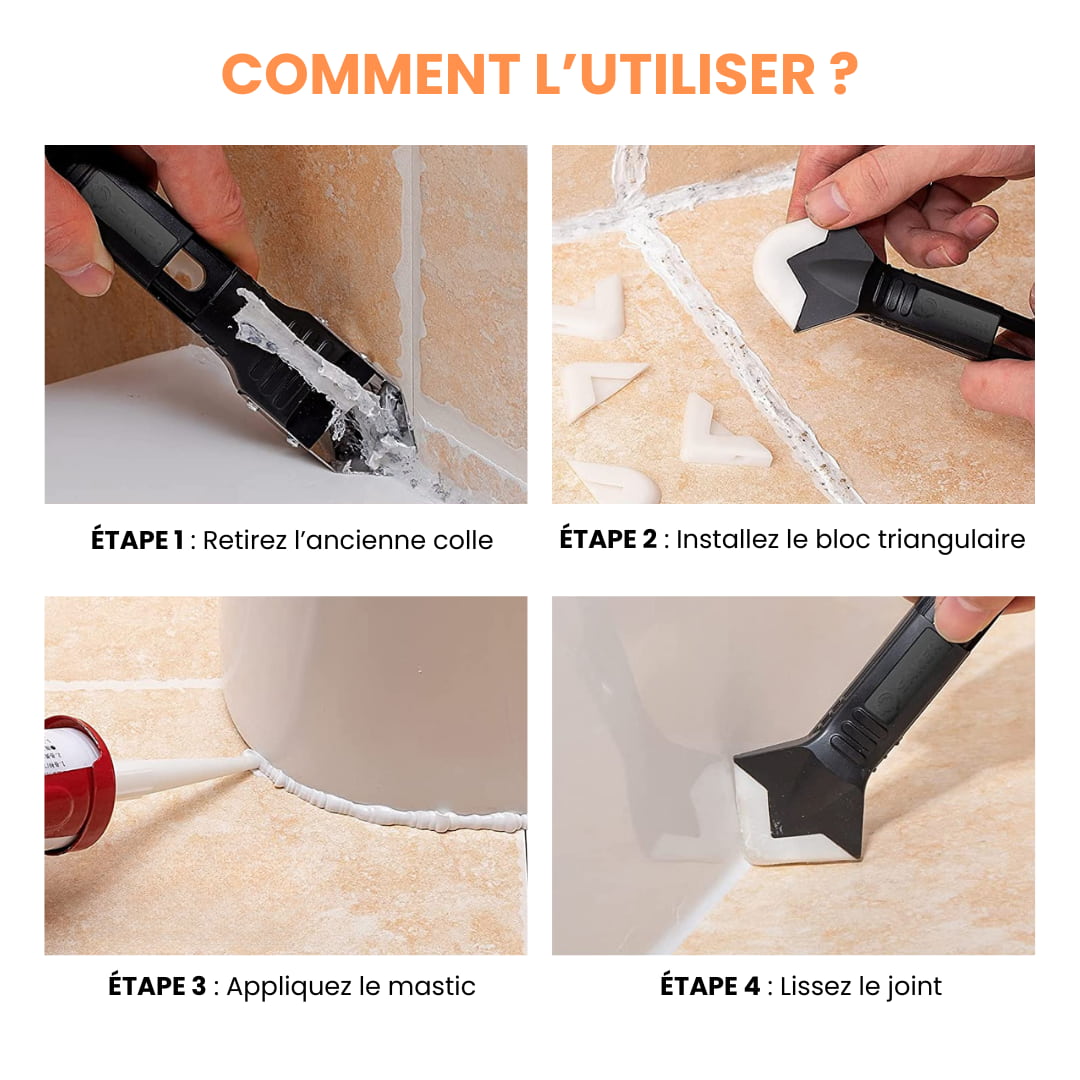 COMMENT L'UTILISER ?

ÉTAPE 1 : Retirez l'ancienne colle

ÉTAPE 2 : Installez le bloc triangulaire

ÉTAPE 3 : Appliquez le mastic

ÉTAPE 4 : Lissez le joint